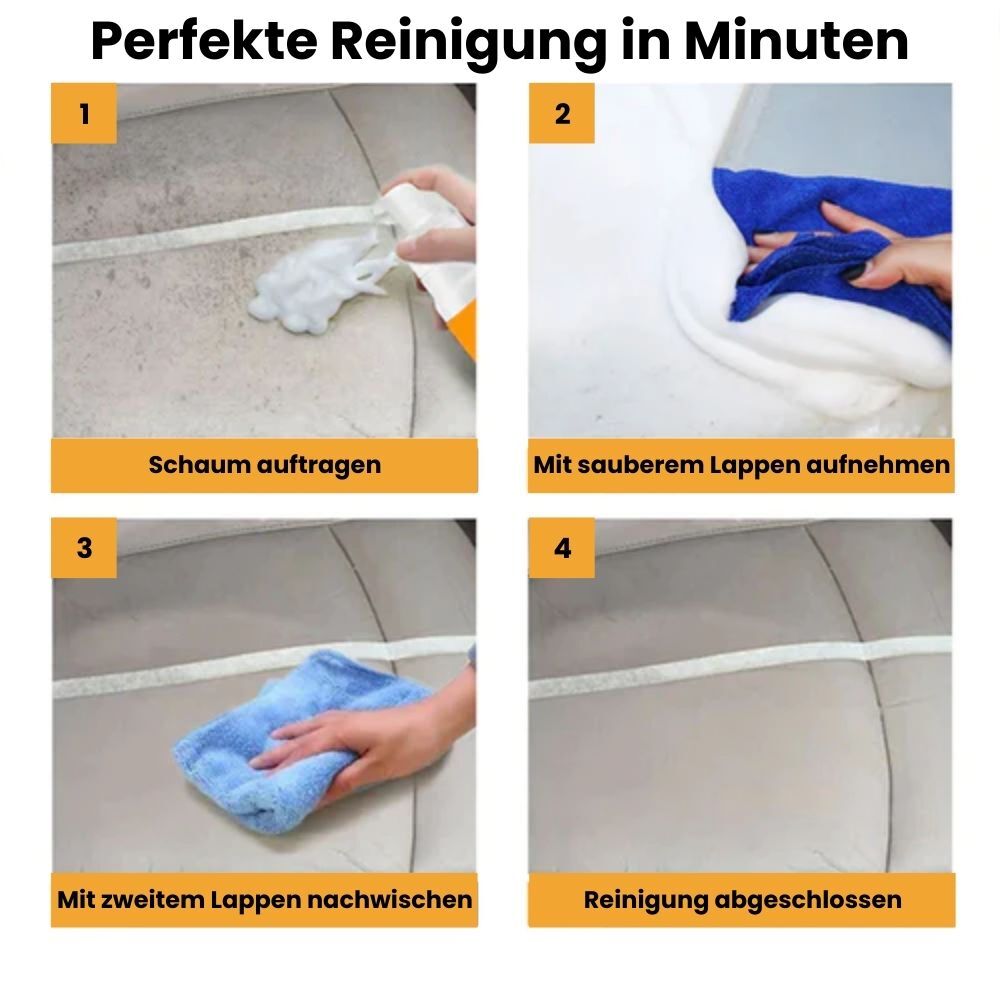 Perfekte Reinigung in Minuten

1

Schaum auftragen

2

Mit sauberem Lappen aufnehmen

3

Mit zweitem Lappen nachwischen

4

Reinigung abgeschlossen