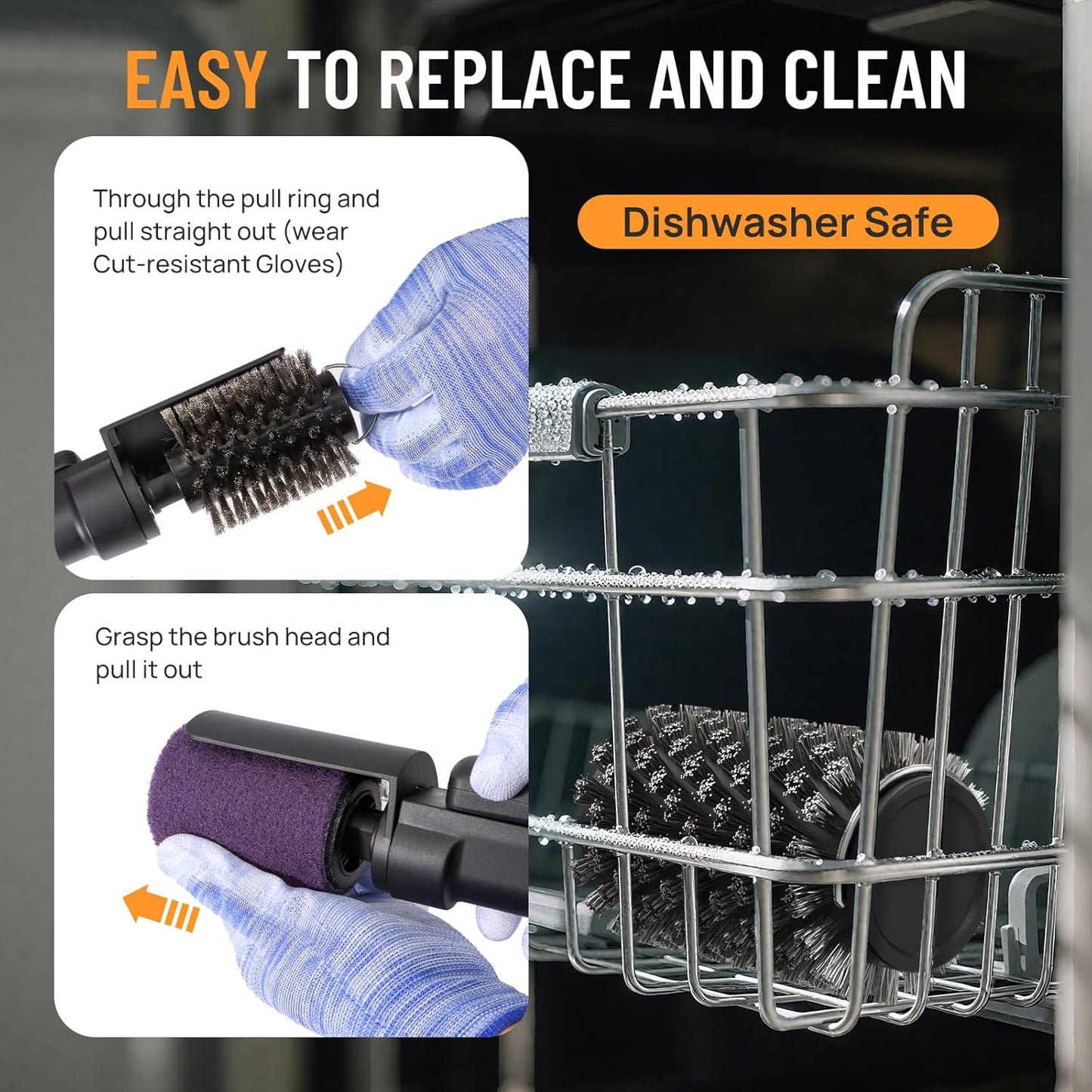 EASY TO REPLACE AND CLEAN

Through the pull ring and pull straight out (wear Cut-resistant Gloves)

Dishwasher Safe

Grasp the brush head and pull it out